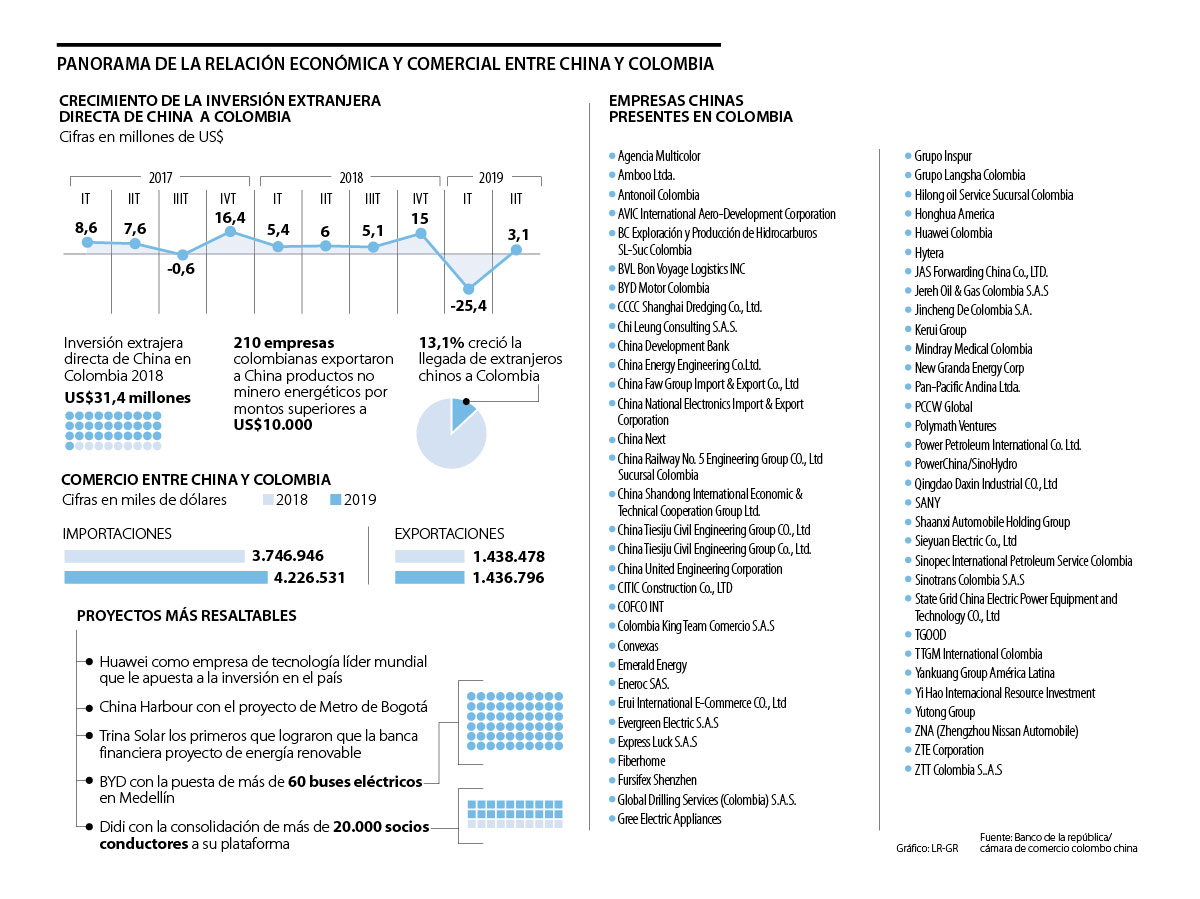 PANORAMA DE LA RELACIÓN ECONÓMICA Y COMERCIAL ENTRE CHINA Y COLOMBIA

CRECIMIENTO DE LA INVERSIÓN EXTRANJERA DIRECTA DE CHINA A COLOMBIA
Cifras en millones de US$

2017 2018 2019
IT IIT IIIT IVT IT IIT IIIT IVT IT IIT
8,6 7,6 -0,6 16,4 5,4 6 5,1 15 -25,4 3,1

Inversión extrajera directa de China en Colombia 2018
US$31,4 millones

210 empresas colombianas exportaron a China productos no minero energéticos por montos superiores a US$10.000

13,1% creció la llegada de extranjeros chinos a Colombia

COMERCIO ENTRE CHINA Y COLOMBIA
Cifras en miles de dólares 2018 2019

IMPORTACIONES
3.746.946
4.226.531

EXPORTACIONES
1.438.478
1.436.796

PROYECTOS MÁS RESALTABLES
Huawei como empresa de tecnología líder mundial que le apuesta a la inversión en el país
China Harbour con el proyecto de Metro de Bogotá
Trina Solar los primeros que lograron que la banca financiera proyecto de energía renovable
BYD con la puesta de más de 60 buses eléctricos en Medellín
Didi con la consolidación de más de 20.000 socios conductores a su plataforma

EMPRESAS CHINAS PRESENTES EN COLOMBIA
Agencia Multicolor
Amboo Ltda.
Antonoil Colombia
AVIC International Aero-Development Corporation
BC Exploración y Producción de Hidrocarburos SL-Suc Colombia
BVL Bon Voyage Logistics INC
BYD Motor Colombia
CCCC Shanghai Dredging Co., Ltd.
Chi Leung Consulting S.A.S.
China Development Bank
China Energy Engineering Co.Ltd.
China Faw Group Import & Export Co., Ltd
China National Electronics Import & Export Corporation
China Next
China Railway No. 5 Engineering Group CO., Ltd Sucursal Colombia
China Shandong International Economic & Technical Cooperation Group Ltd.
China Tiesiju Civil Engineering Group CO., Ltd
China Tiesiju Civil Engineering Group Co., Ltd.
China United Engineering Corporation
CITIC Construction Co., LTD
COFCO INT
Colombia King Team Comercio S.A.S
Convexas
Emerald Energy
Eneroc SAS.
Erui International E-Commerce CO., Ltd
Evergreen Electric S.A.S
Express Luck S.A.S
Fiberhome
Fursifex Shenzhen
Global Drilling Services (Colombia) S.A.S.
Gree Electric Appliances
Grupo Inspur
Grupo Langsha Colombia
Hilong oil Service Sucursal Colombia
Honghua America
Huawei Colombia
Hytera
JAS Forwarding China Co., LTD.
Jereh Oil & Gas Colombia S.A.S
Jincheng De Colombia S.A.
Kerui Group
Mindray Medical Colombia
New Granda Energy Corp
Pan-Pacific Andina Ltda.
PCCW Global
Polymath Ventures
Power Petroleum International Co. Ltd.
PowerChina/SinoHydro
Qingdao Daxin Industrial CO., Ltd
SANY
Shaanxi Automobile Holding Group
Sieyuan Electric Co., Ltd
Sinopec International Petroleum Service Colombia
Sinotrans Colombia S.A.S
State Grid China Electric Power Equipment and Technology CO., Ltd
TGOOD
TTGM International Colombia
Yankuang Group América Latina
Yi Hao Internacional Resource Investment
Yutong Group
ZNA (Zhengzhou Nissan Automobile)
ZTE Corporation
ZTT Colombia S..A.S

Gráfico: LR-GR
Fuente: Banco de la república/ cámara de comercio colombo china